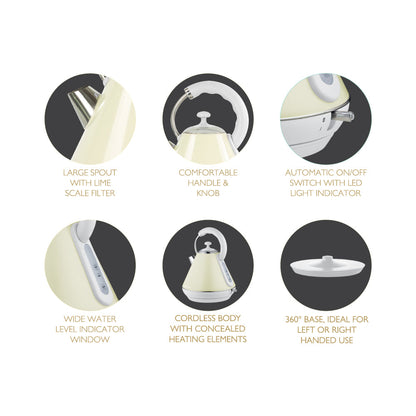 LARGE SPOUT WITH LIME SCALE FILTER

COMFORTABLE HANDLE & KNOB

AUTOMATIC ON/OFF SWITCH WITH LED LIGHT INDICATOR

WIDE WATER LEVEL INDICATOR WINDOW

CORDLESS BODY WITH CONCEALED HEATING ELEMENTS

360° BASE, IDEAL FOR LEFT OR RIGHT HANDED USE